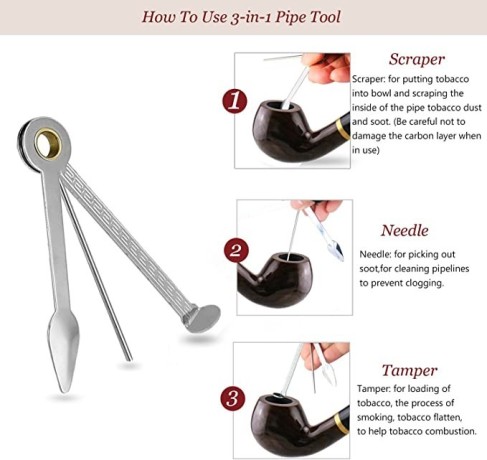 How To Use 3-in-1 Pipe Tool

1

Scraper

Scraper: for putting tobacco into bowl and scraping the inside of the pipe tobacco dust and soot. (Be careful not to damage the carbon layer when in use)

2

Needle

Needle: for picking out soot,for cleaning pipelines to prevent clogging.

3

Tamper

Tamper: for loading of tobacco, the process of smoking, tobacco flatten, to help tobacco combustion.