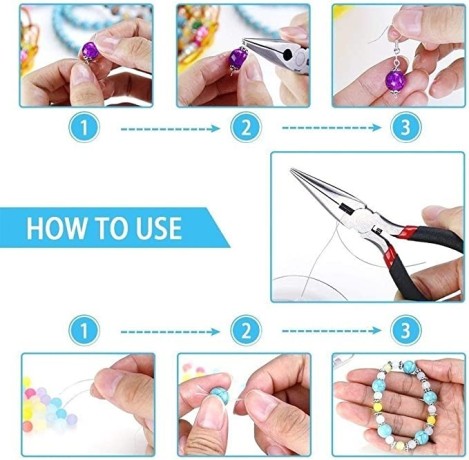 1
2
3

HOW TO USE

1
2
3